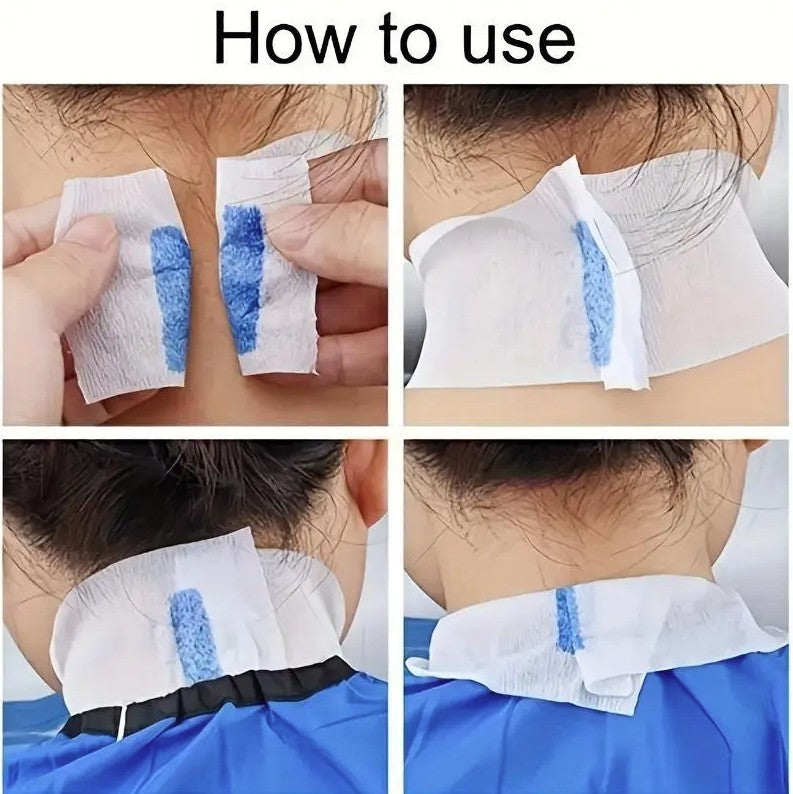 How to use